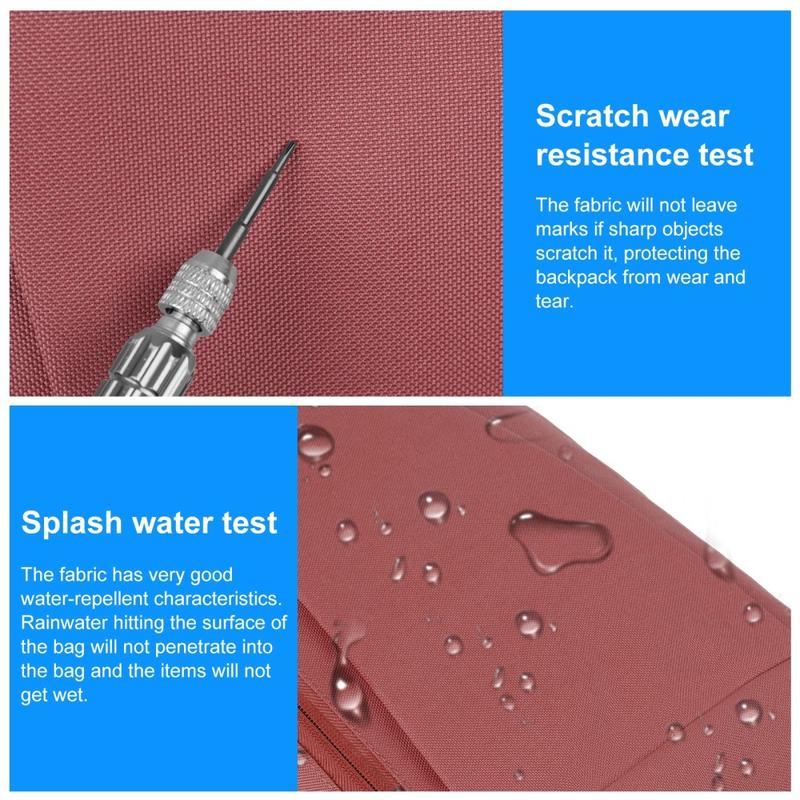 Scratch wear resistance test

The fabric will not leave marks if sharp objects scratch it, protecting the backpack from wear and tear.

Splash water test

The fabric has very good water-repellent characteristics. Rainwater hitting the surface of the bag will not penetrate into the bag and the items will not get wet.