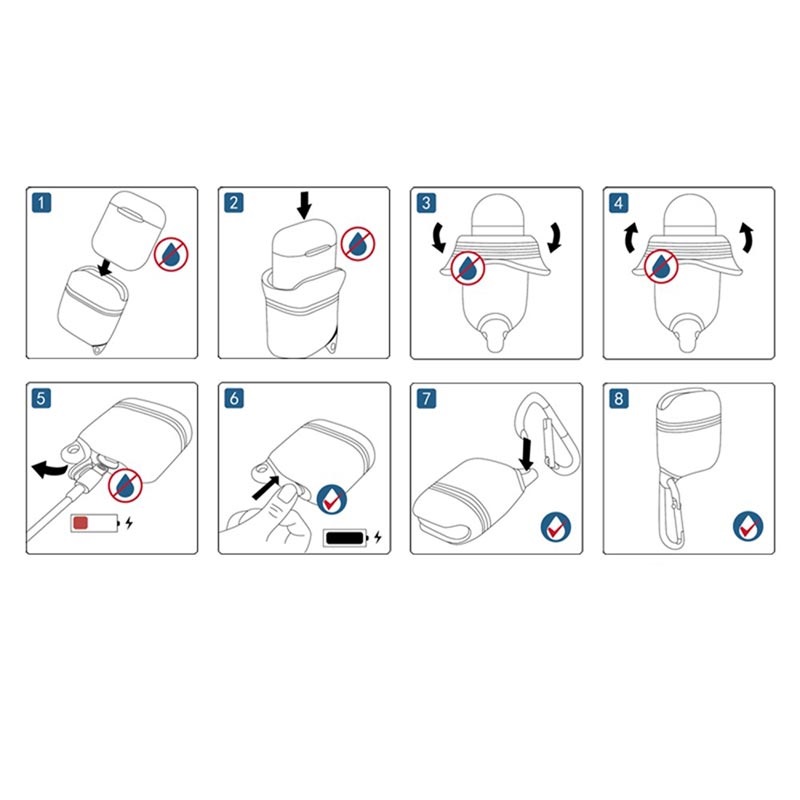 1

2

3

4

5

6

7

8