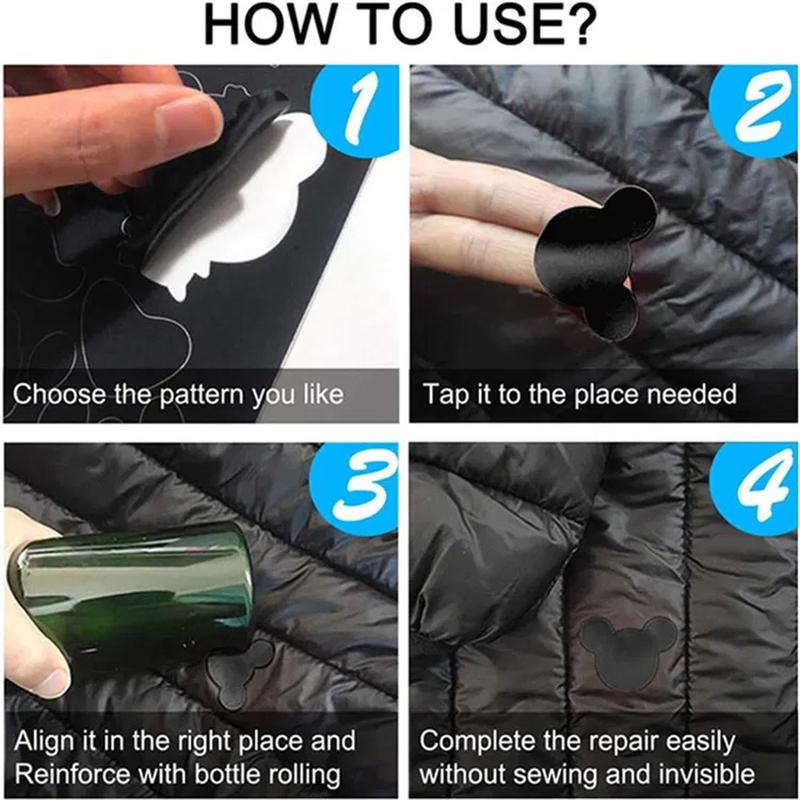 HOW TO USE?

1

Choose the pattern you like

2

Tap it to the place needed

3

Align it in the right place and Reinforce with bottle rolling

4

Complete the repair easily without sewing and invisible