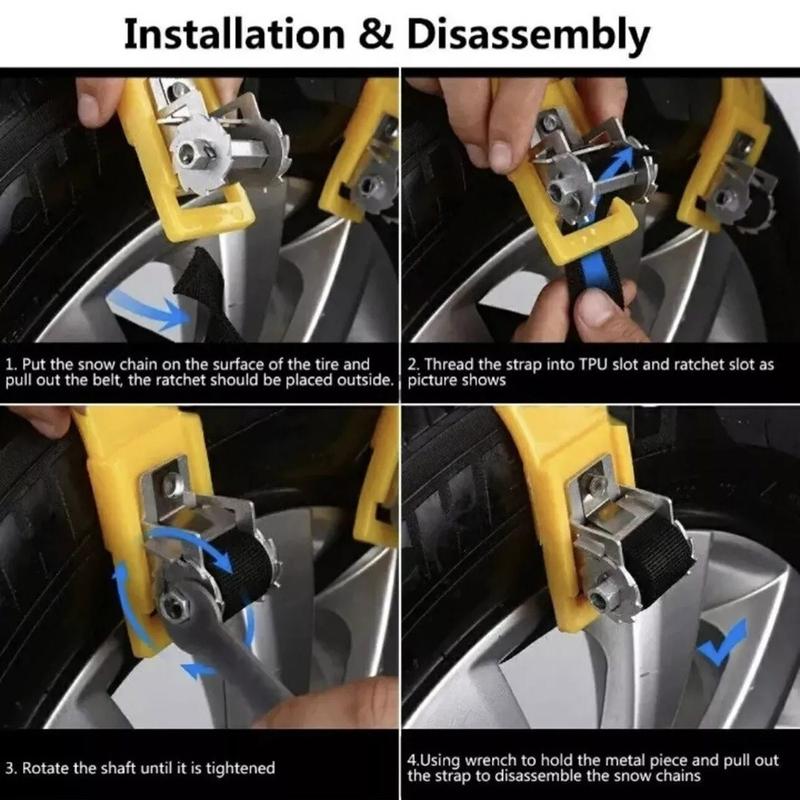 Installation & Disassembly

1. Put the snow chain on the surface of the tire and pull out the belt, the ratchet should be placed outside.

2. Thread the strap into TPU slot and ratchet slot as picture shows

3. Rotate the shaft until it is tightened

4.Using wrench to hold the metal piece and pull out the strap to disassemble the snow chains